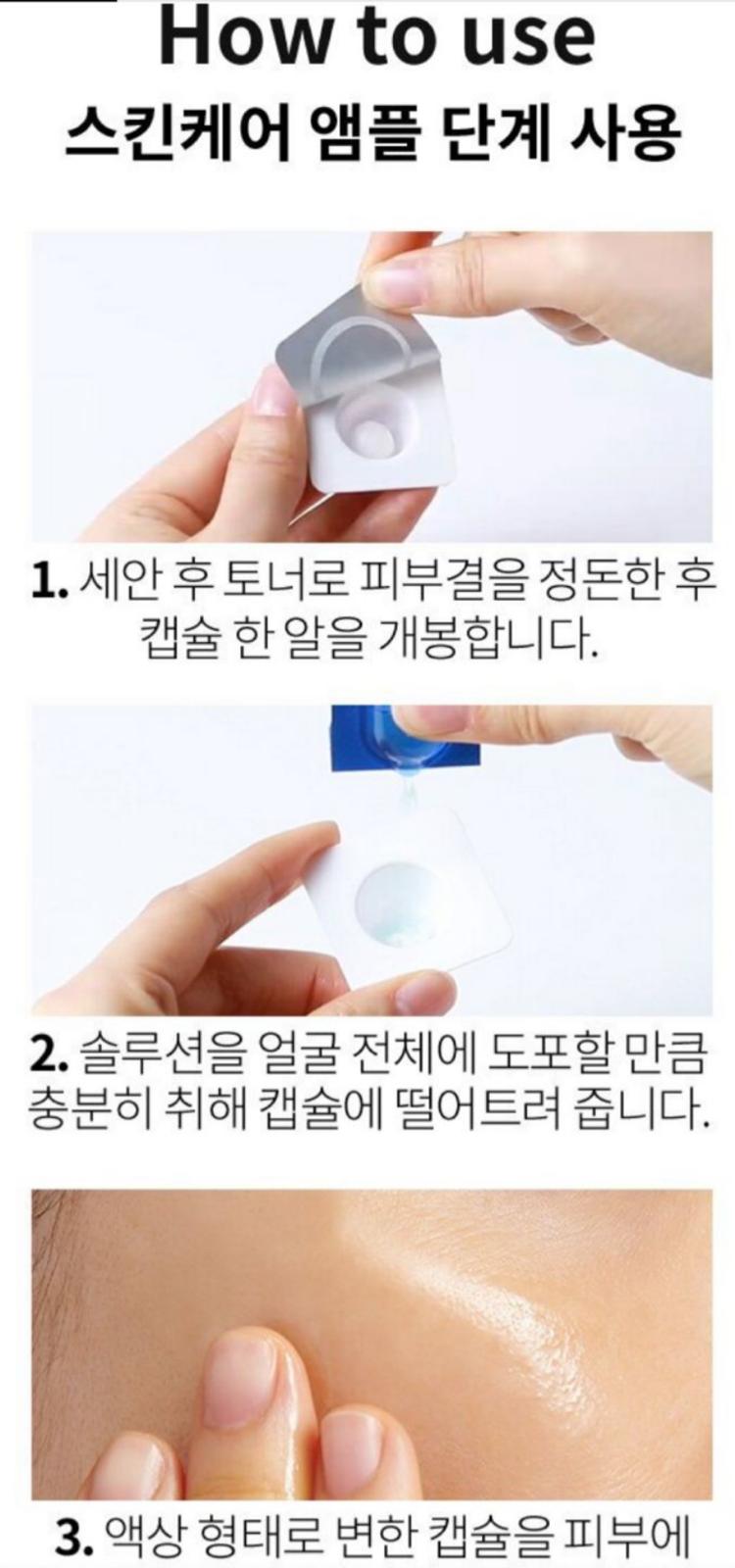 How to use
스킨케어 앰플 단계 사용

1. 세안 후 토너로 피부결을 정돈한 후 캡슐 한 알을 개봉합니다.

2. 솔루션을 얼굴 전체에 도포할 만큼 충분히 취해 캡슐에 떨어트려 줍니다.

3. 액상 형태로 변한 캡슐을 피부에